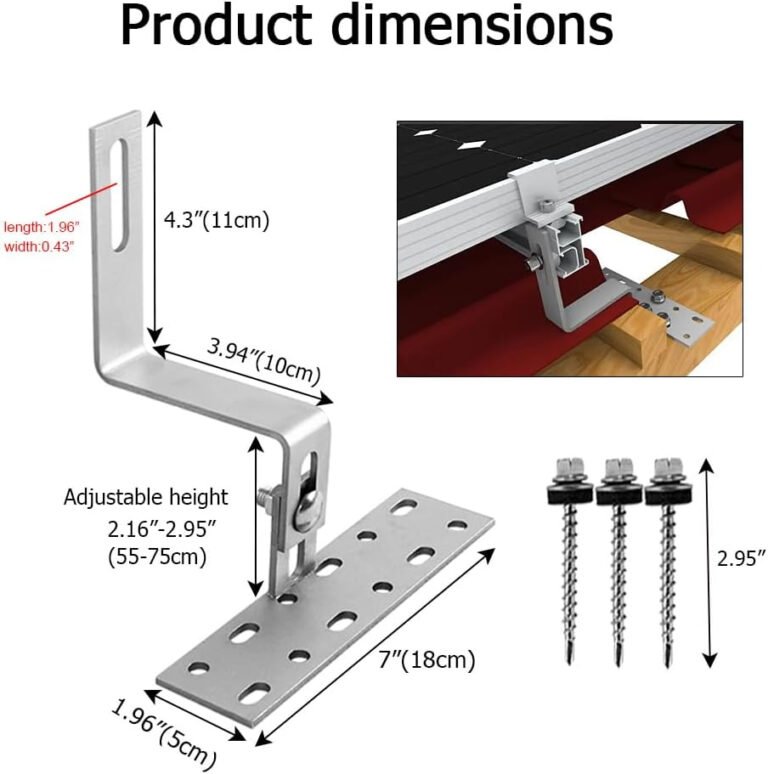 Product dimensions

length:1.96"
width:0.43"

4.3"(11cm)

3.94"(10cm)

Adjustable height
2.16"-2.95"
(55-75cm)

7"(18cm)

1.96"(5cm)

2.95"