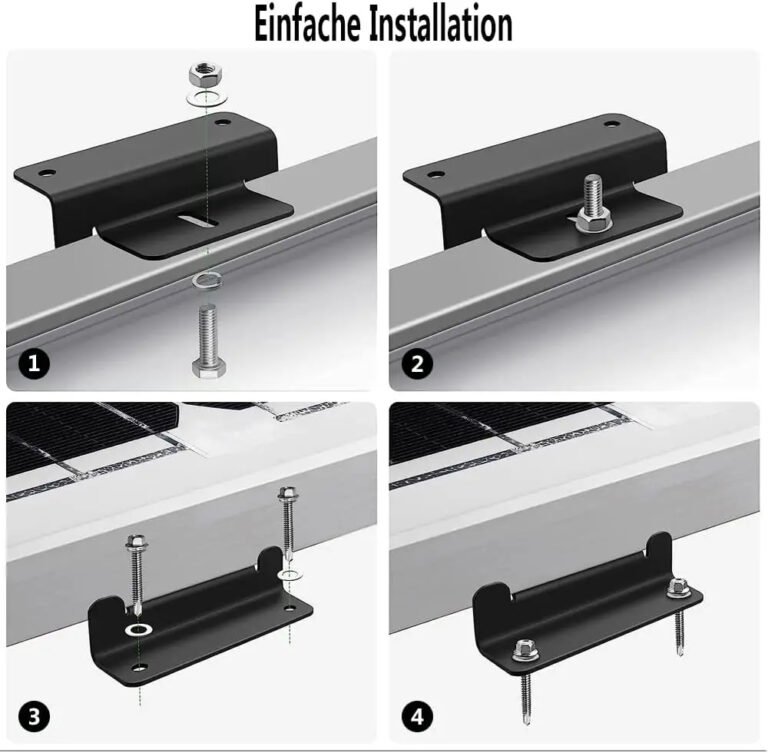 Einfache Installation

1

2

3

4